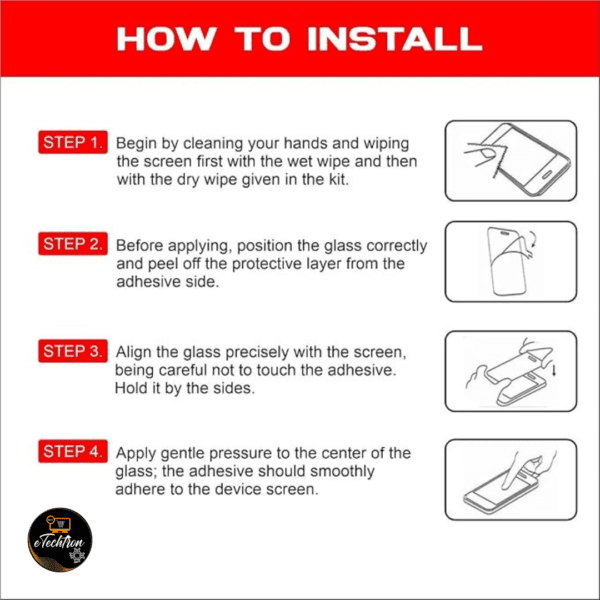 HOW TO INSTALL

STEP 1. Begin by cleaning your hands and wiping the screen first with the wet wipe and then with the dry wipe given in the kit.

STEP 2. Before applying, position the glass correctly and peel off the protective layer from the adhesive side.

STEP 3. Align the glass precisely with the screen, being careful not to touch the adhesive. Hold it by the sides.

STEP 4. Apply gentle pressure to the center of the glass; the adhesive should smoothly adhere to the device screen.

eTechtron