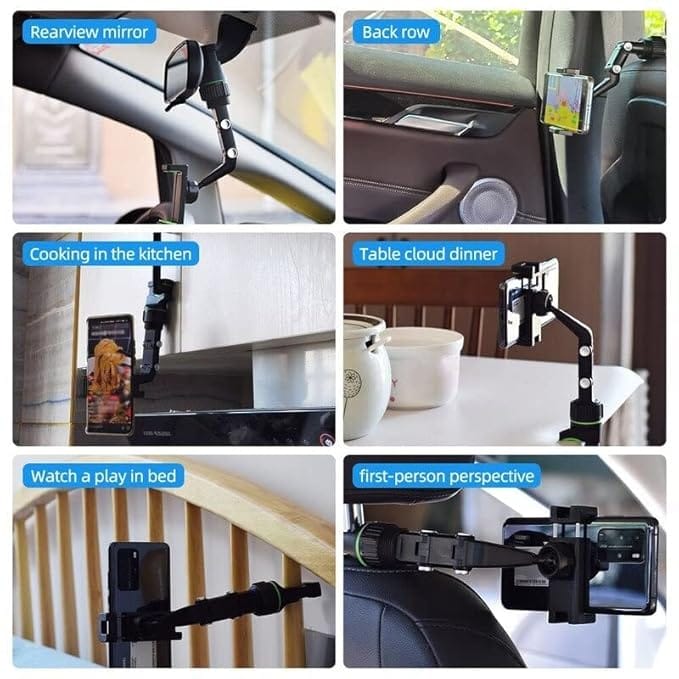 Rearview mirror

Back row

Cooking in the kitchen

Table cloud dinner

Watch a play in bed

first-person perspective