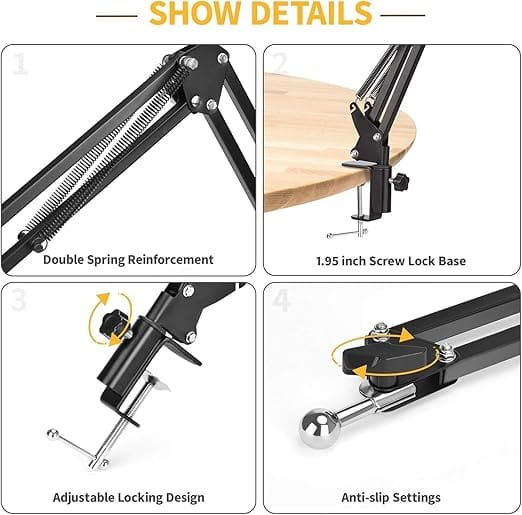 SHOW DETAILS

1

Double Spring Reinforcement

2

1.95 inch Screw Lock Base

3

Adjustable Locking Design

4

Anti-slip Settings