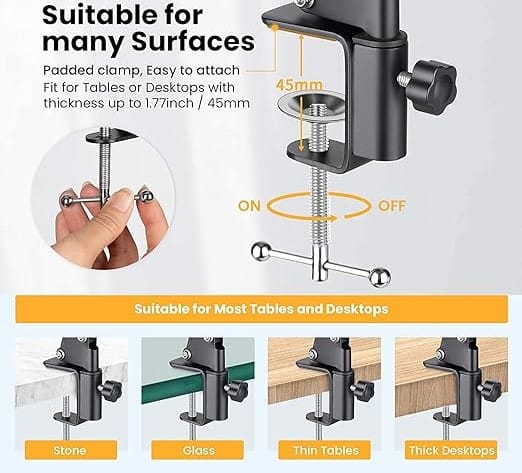 Suitable for many Surfaces

Padded clamp, Easy to attach
Fit for Tables or Desktops with thickness up to 1.77inch / 45mm

45mm

ON

OFF

Suitable for Most Tables and Desktops

Stone

Glass

Thin Tables

Thick Desktops