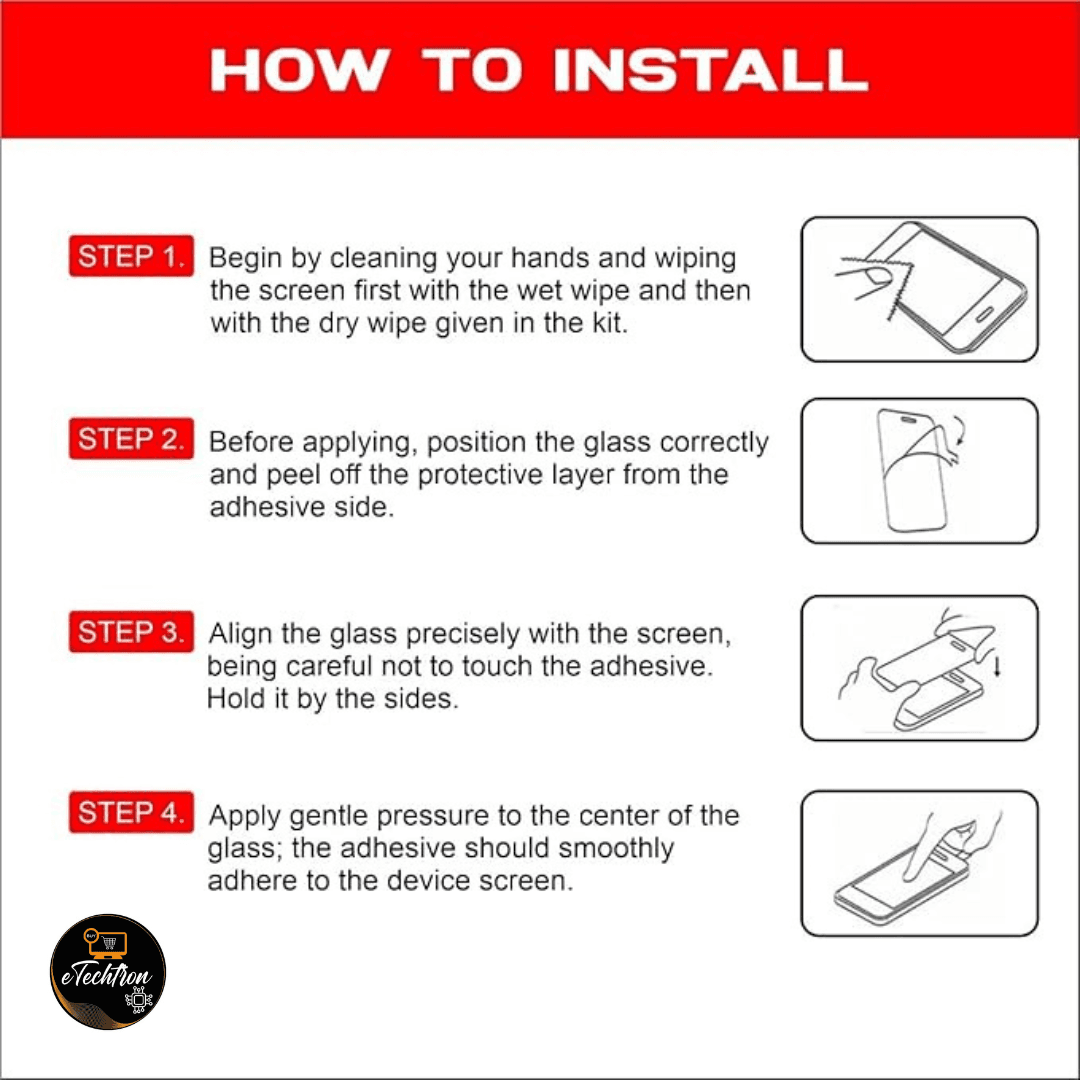 HOW TO INSTALL

STEP 1. Begin by cleaning your hands and wiping the screen first with the wet wipe and then with the dry wipe given in the kit.

STEP 2. Before applying, position the glass correctly and peel off the protective layer from the adhesive side.

STEP 3. Align the glass precisely with the screen, being careful not to touch the adhesive. Hold it by the sides.

STEP 4. Apply gentle pressure to the center of the glass; the adhesive should smoothly adhere to the device screen.

eTechTron